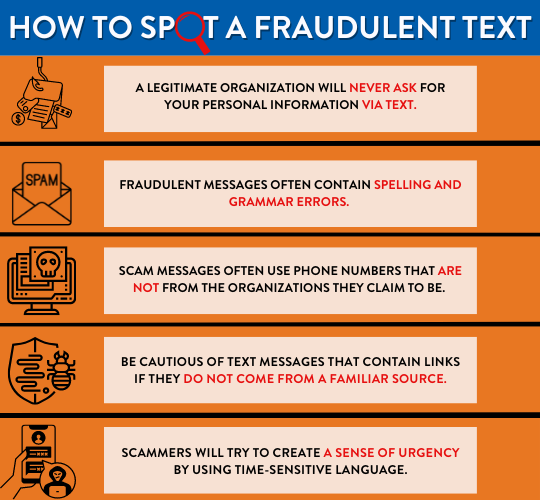 HOW TO SPOT A FRAUDULENT TEXT

A LEGITIMATE ORGANIZATION WILL NEVER ASK FOR YOUR PERSONAL INFORMATION VIA TEXT.

SPAM

FRAUDULENT MESSAGES OFTEN CONTAIN SPELLING AND GRAMMAR ERRORS.

SCAM MESSAGES OFTEN USE PHONE NUMBERS THAT ARE NOT FROM THE ORGANIZATIONS THEY CLAIM TO BE.

BE CAUTIOUS OF TEXT MESSAGES THAT CONTAIN LINKS IF THEY DO NOT COME FROM A FAMILIAR SOURCE.

SCAMMERS WILL TRY TO CREATE A SENSE OF URGENCY BY USING TIME-SENSITIVE LANGUAGE.